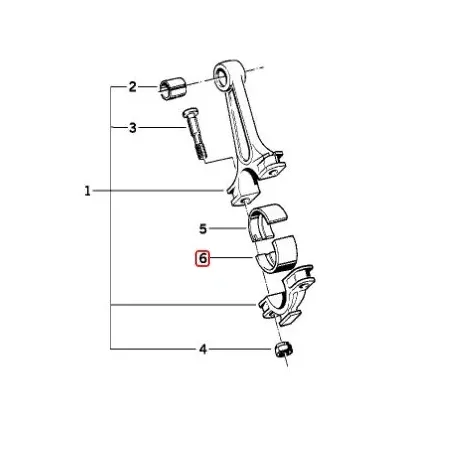 2
3
1
5
6
4