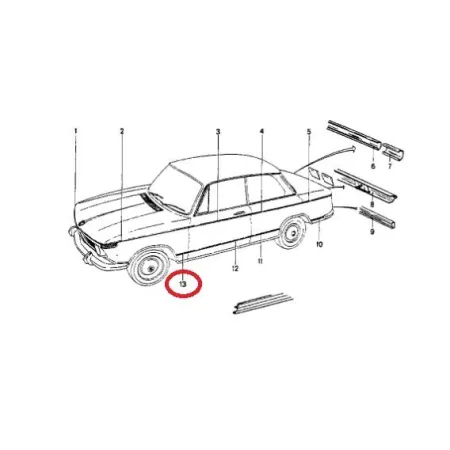 1
2
3
4
5
6
7
8
9
10
11
12
13