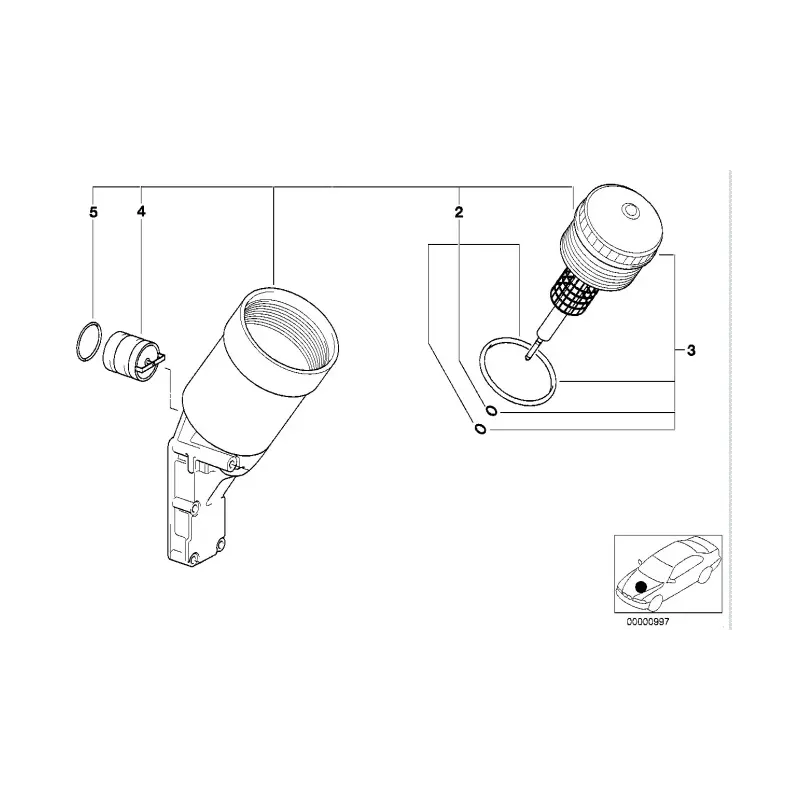 5
4
2
3
00000997