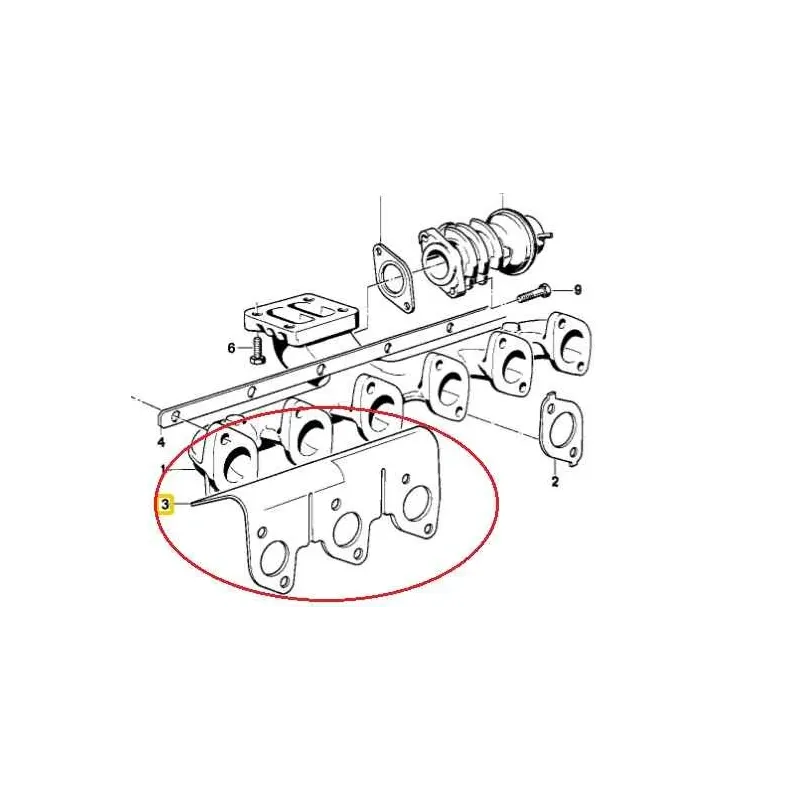 9
6
4
1
3
2