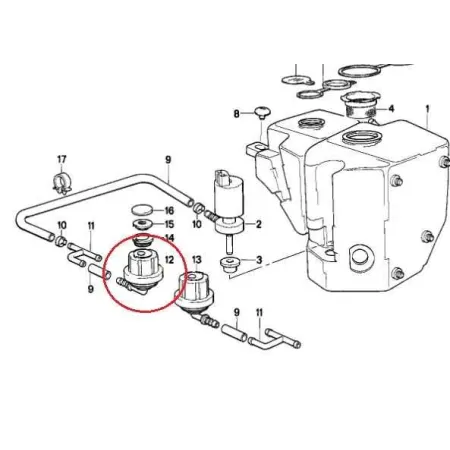 8
4
1
17
9
16
15
10
2
10
11
14
12
13
3
9
9
11