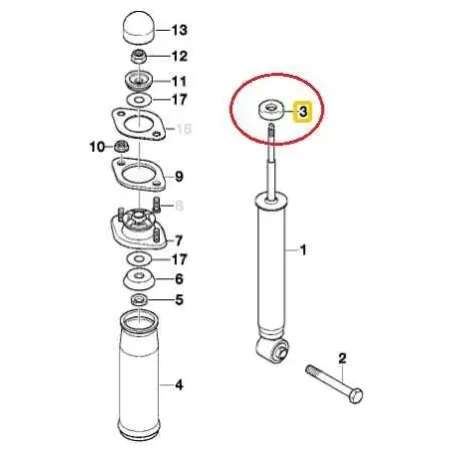 13
12
11
17
16
10
9
8
7
17
6
5
4
3
1
2