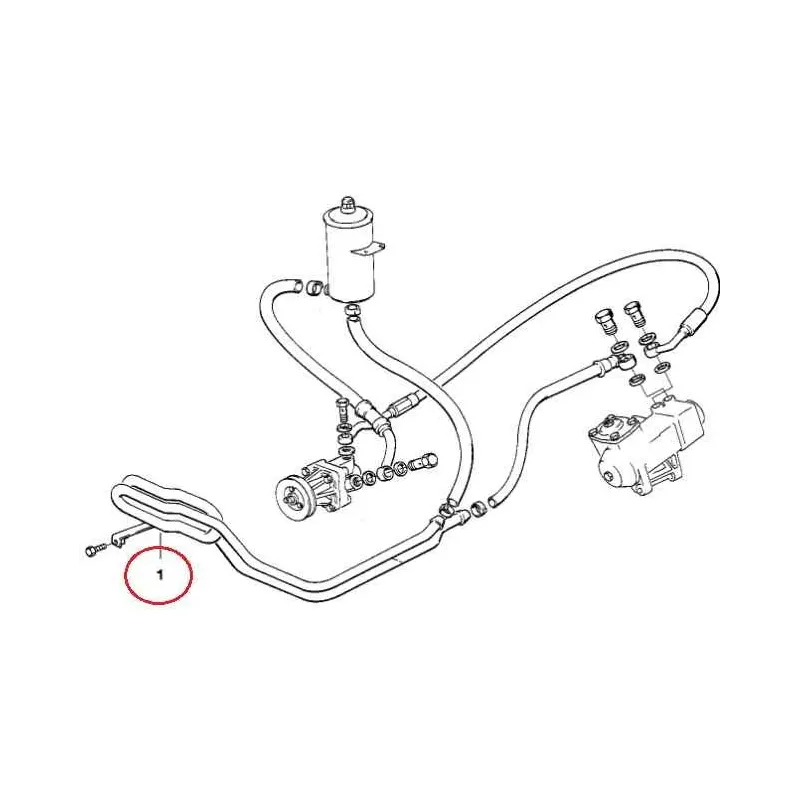 1