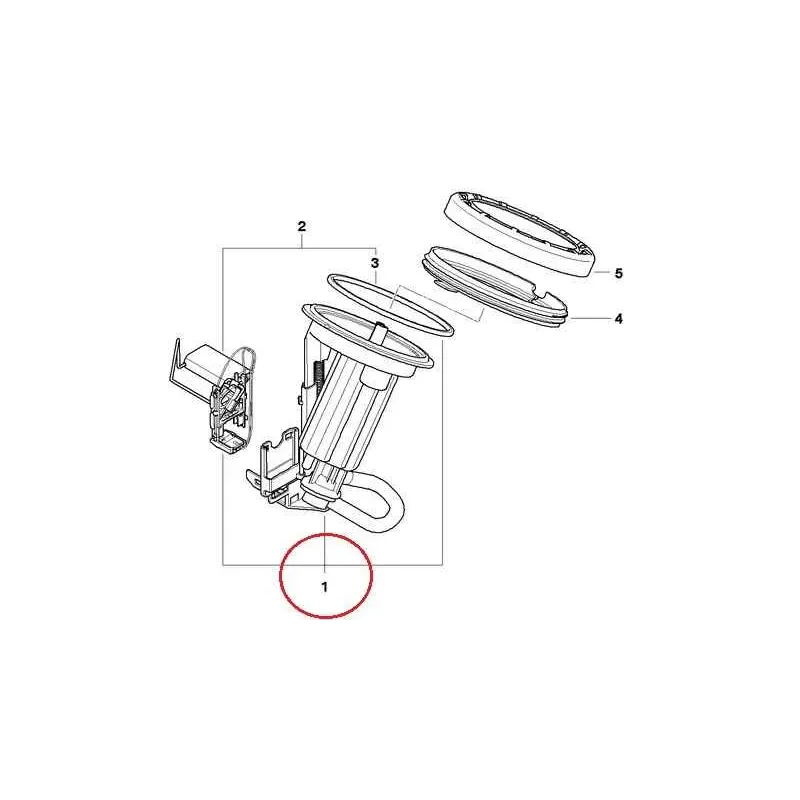 2
3
5
4
1